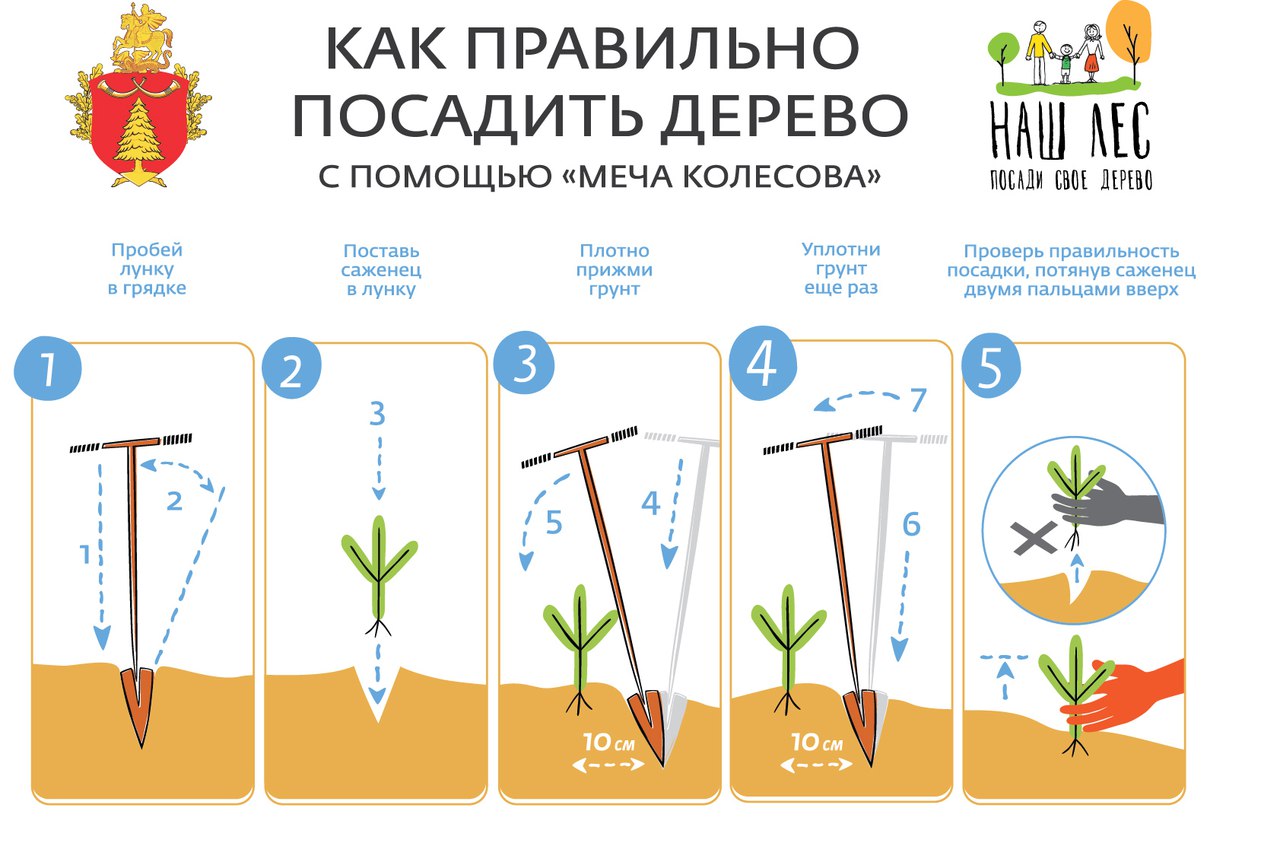 КАК ПРАВИЛЬНО ПОСАДИТЬ ДЕРЕВО

С ПОМОЩЬЮ «МЕЧА КОЛЕСОВА»

НАШ ЛЕС
ПОСАДИ СВОЕ ДЕРЕВО

Пробей лунку в грядке

Поставь саженец в лунку

Плотно прижми грунт

Уплотни грунт еще раз

Проверь правильность посадки, потянув саженец двумя пальцами вверх

1

1

2

2

3

3

5

4

10 см

4

7

6

10 см

5